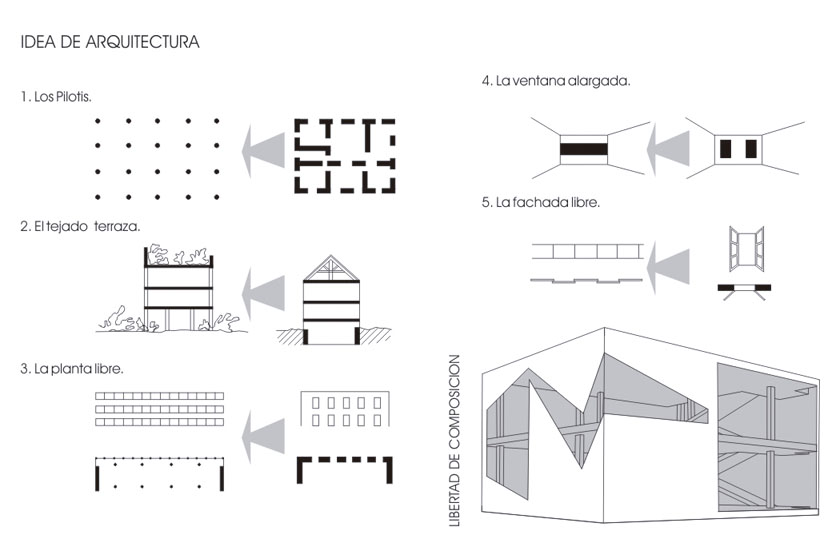 IDEA DE ARQUITECTURA

1. Los Pilotis.

2. El tejado terraza.

3. La planta libre.

4. La ventana alargada.

5. La fachada libre.

LIBERTAD DE COMPOSICION